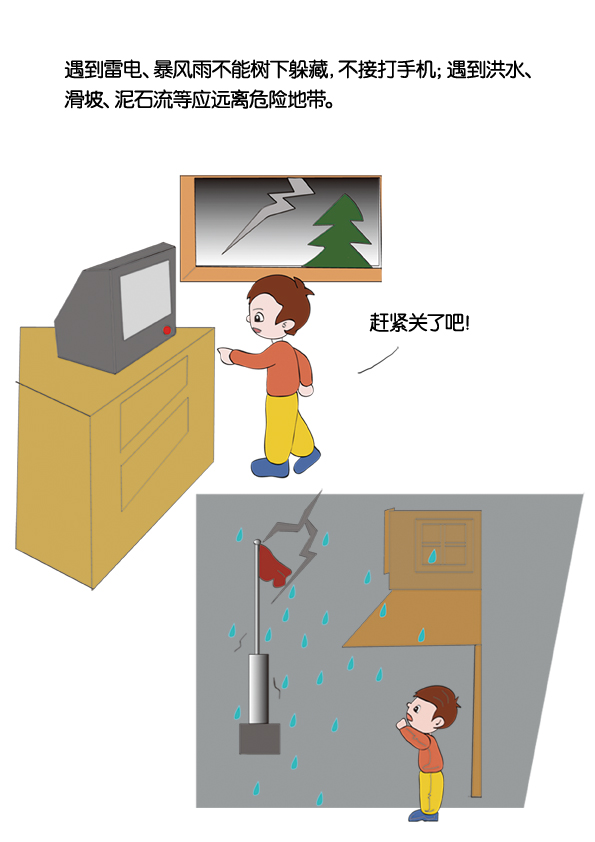 遇到雷电、暴风雨不能树下躲藏，不接打手机；遇到洪水、滑坡、泥石流等应远离危险地带。

赶紧关了吧！